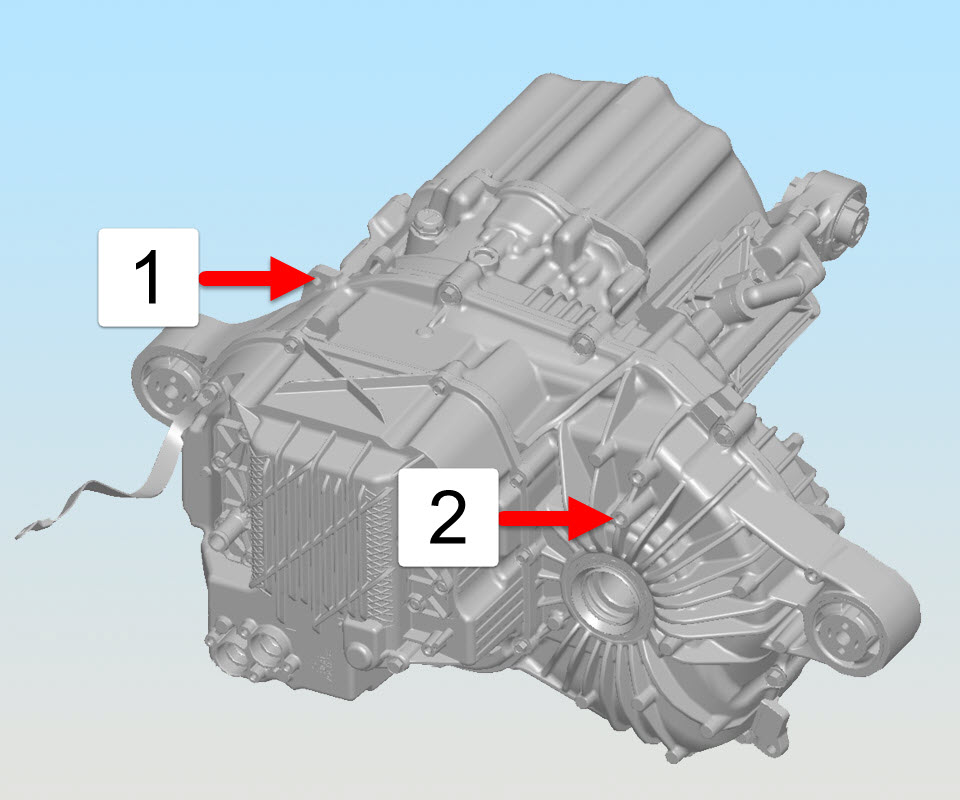 1

2